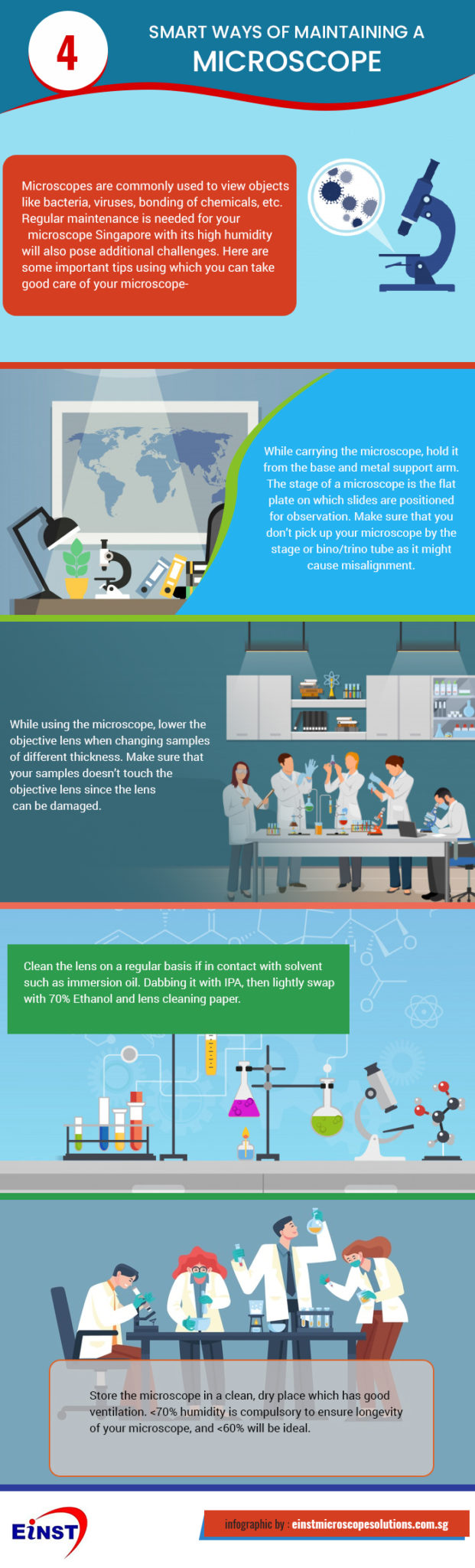 4

SMART WAYS OF MAINTAINING A MICROSCOPE

Microscopes are commonly used to view objects like bacteria, viruses, bonding of chemicals, etc. Regular maintenance is needed for your microscope Singapore with its high humidity will also pose additional challenges. Here are some important tips using which you can take good care of your microscope-

While carrying the microscope, hold it from the base and metal support arm. The stage of a microscope is the flat plate on which slides are positioned for observation. Make sure that you don't pick up your microscope by the stage or bino/trino tube as it might cause misalignment.

While using the microscope, lower the objective lens when changing samples of different thickness. Make sure that your samples doesn't touch the objective lens since the lens can be damaged.

Clean the lens on a regular basis if in contact with solvent such as immersion oil. Dabbing it with IPA, then lightly swap with 70% Ethanol and lens cleaning paper.

Store the microscope in a clean, dry place which has good ventilation. <70% humidity is compulsory to ensure longevity of your microscope, and <60% will be ideal.

EINST

infographic by : einstmicroscopesolutions.com.sg